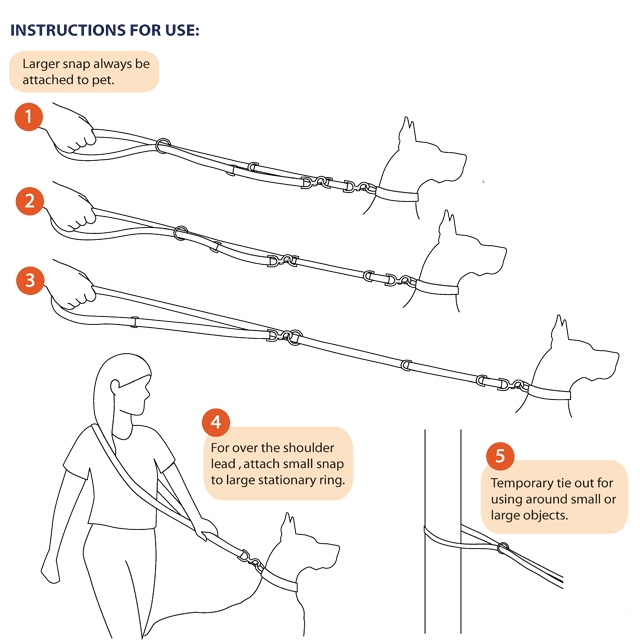 INSTRUCTIONS FOR USE:

Larger snap always be attached to pet.

1

2

3

4

For over the shoulder lead , attach small snap to large stationary ring.

5

Temporary tie out for using around small or large objects.